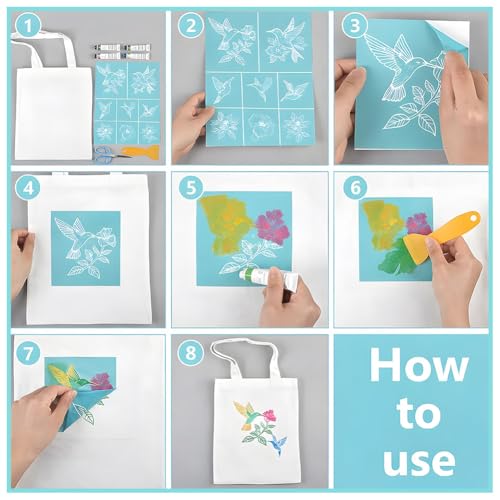 1

2

3

4

5

6

7

8

How to use