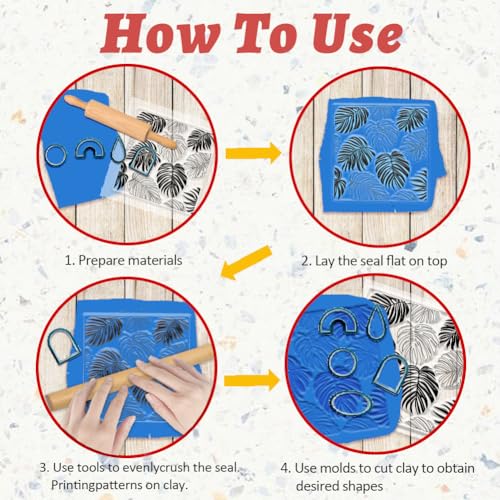 How To Use

1. Prepare materials

2. Lay the seal flat on top

3. Use tools to evenlycrush the seal. Printingpatterns on clay.

4. Use molds to cut clay to obtain desired shapes