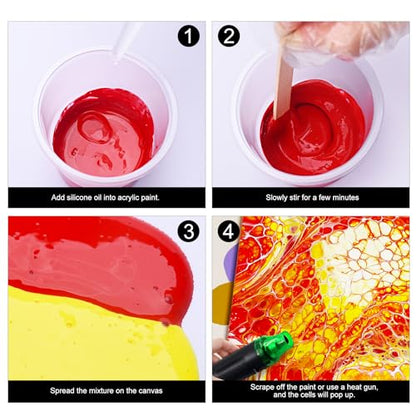 1

Add silicone oil into acrylic paint.

2

Slowly stir for a few minutes

3

Spread the mixture on the canvas

4

Scrape off the paint or use a heat gun, and the cells will pop up.