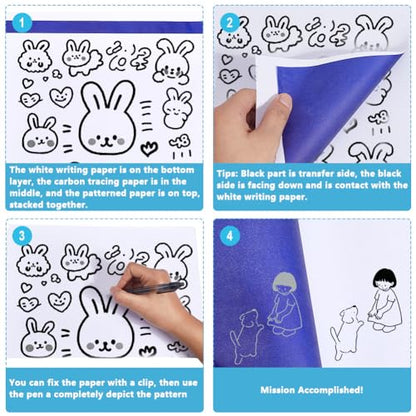 1

The white writing paper is on the bottom layer, the carbon tracing paper is in the middle, and the patterned paper is on top, stacked together.

2

Tips: Black part is transfer side, the black side is facing down and is contact with the white writing paper.

3

You can fix the paper with a clip, then use the pen a completely depict the pattern

4

Mission Accomplished!