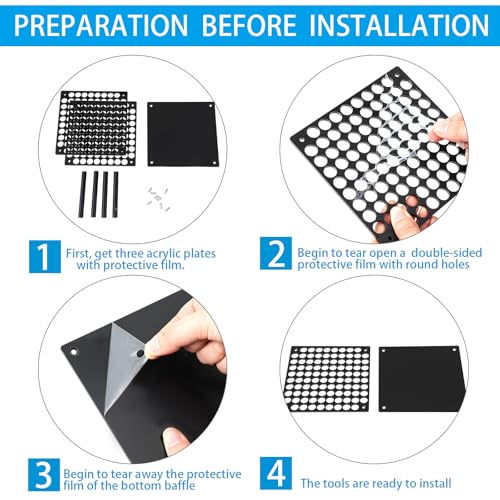 PREPARATION BEFORE INSTALLATION

1 First, get three acrylic plates with protective film.

2 Begin to tear open a double-sided protective film with round holes

3 Begin to tear away the protective film of the bottom baffle

4 The tools are ready to install