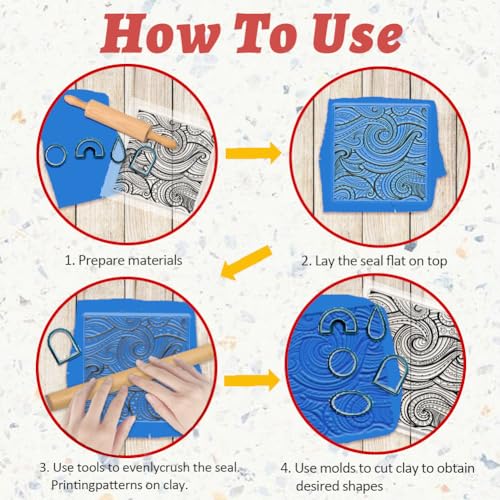 How To Use

1. Prepare materials

2. Lay the seal flat on top

3. Use tools to evenlycrush the seal. Printingpatterns on clay.

4. Use molds to cut clay to obtain desired shapes