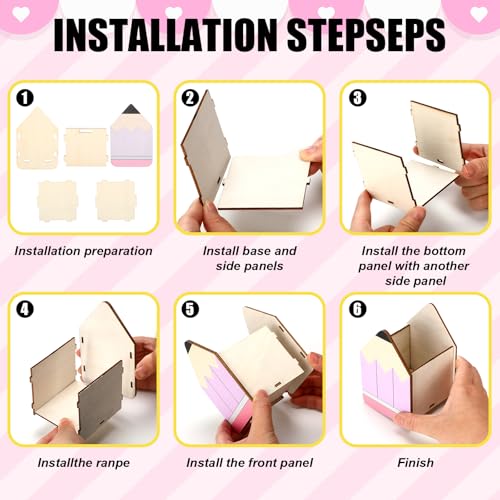 INSTALLATION STEPSEPS

1
Installation preparation

2
Install base and side panels

3
Install the bottom panel with another side panel

4
Installthe ranpe

5
Install the front panel

6
Finish