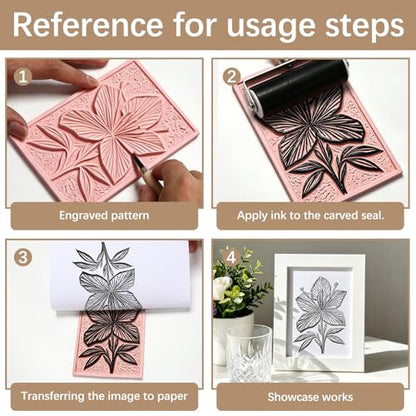 Reference for usage steps

1

Engraved pattern

2

Apply ink to the carved seal.

3

Transferring the image to paper

4

Showcase works