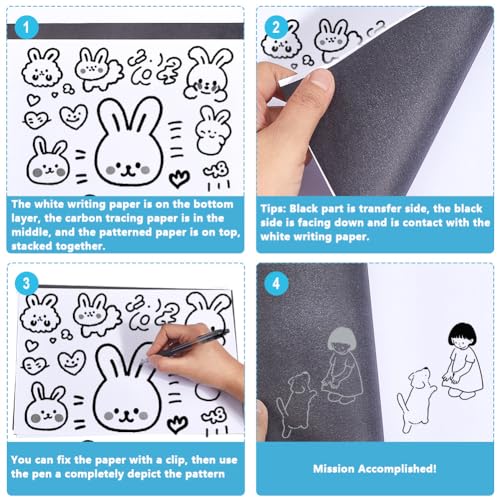 1

The white writing paper is on the bottom layer, the carbon tracing paper is in the middle, and the patterned paper is on top, stacked together.

2

Tips: Black part is transfer side, the black side is facing down and is contact with the white writing paper.

3

You can fix the paper with a clip, then use the pen a completely depict the pattern

4

Mission Accomplished!