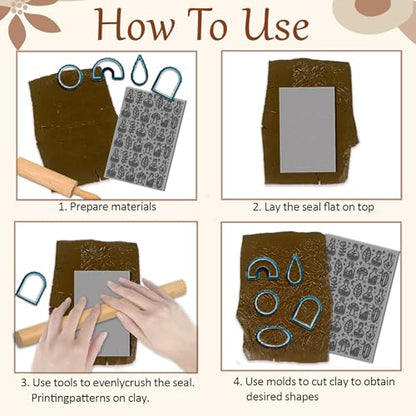 How To Use

1. Prepare materials

2. Lay the seal flat on top

3. Use tools to evenlycrush the seal. Printingpatterns on clay.

4. Use molds to cut clay to obtain desired shapes