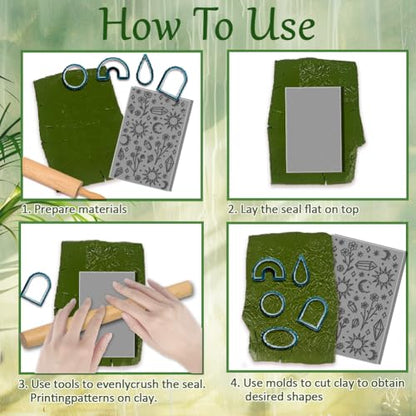 How To Use

1. Prepare materials

2. Lay the seal flat on top

3. Use tools to evenlycrush the seal. Printingpatterns on clay.

4. Use molds to cut clay to obtain desired shapes