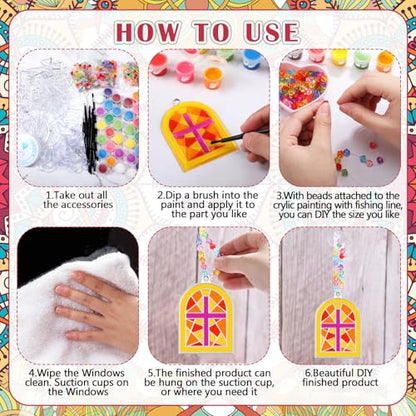 HOW TO USE

1.Take out all the accessories

2.Dip a brush into the paint and apply it to the part you like

3.With beads attached to the crylic painting with fishing line, you can DIY the size you like

4.Wipe the Windows clean. Suction cups on the Windows

5.The finished product can be hung on the suction cup, or where you need it

6.Beautiful DIY finished product