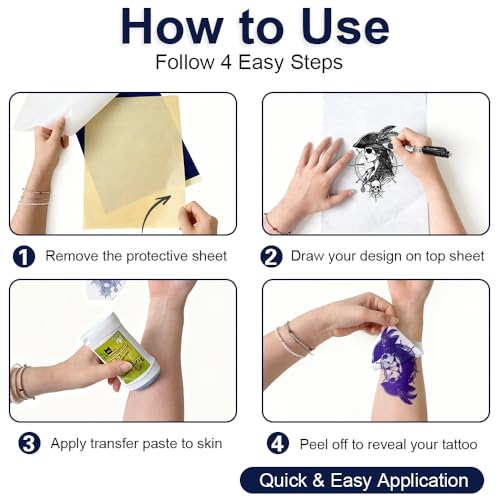 How to Use
Follow 4 Easy Steps

1 Remove the protective sheet

2 Draw your design on top sheet

3 Apply transfer paste to skin

4 Peel off to reveal your tattoo

Quick & Easy Application