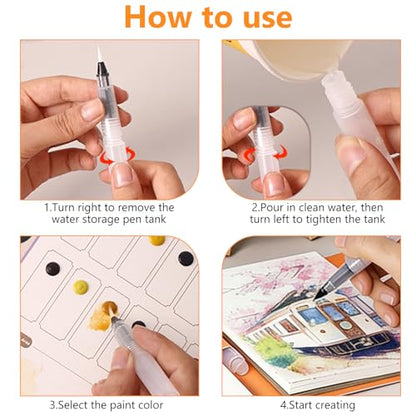 How to use

1.Turn right to remove the water storage pen tank

2.Pour in clean water, then turn left to tighten the tank

3.Select the paint color

4.Start creating