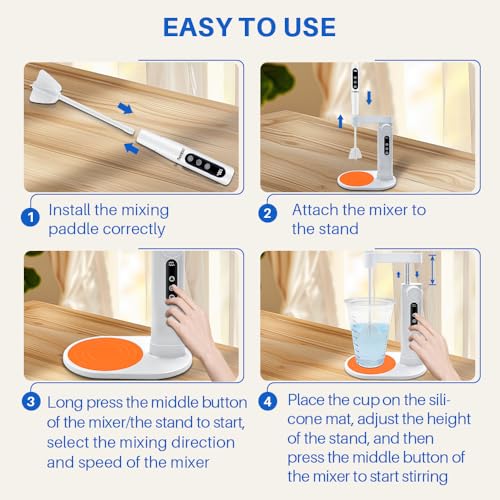 EASY TO USE

1 Install the mixing paddle correctly

2 Attach the mixer to the stand

3 Long press the middle button of the mixer/the stand to start, select the mixing direction and speed of the mixer

4 Place the cup on the silicone mat, adjust the height of the stand, and then press the middle button of the mixer to start stirring