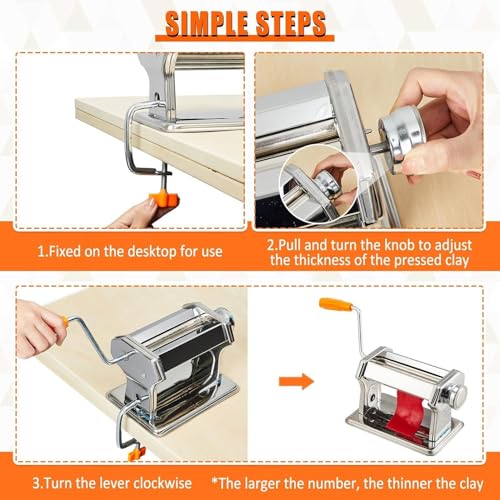 SIMPLE STEPS

1.Fixed on the desktop for use

2.Pull and turn the knob to adjust the thickness of the pressed clay

3.Turn the lever clockwise

*The larger the number, the thinner the clay