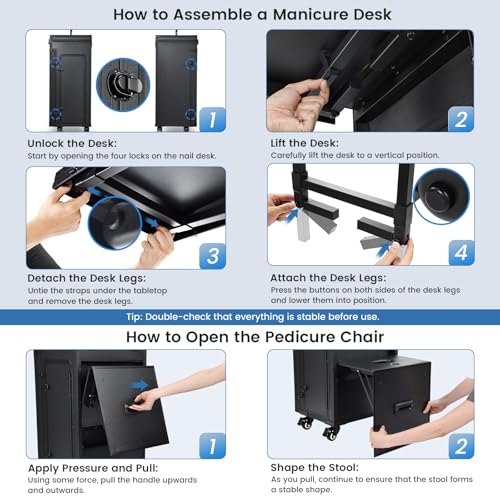 How to Assemble a Manicure Desk

1

Unlock the Desk:
Start by opening the four locks on the nail desk.

2

Lift the Desk:
Carefully lift the desk to a vertical position.

3

Detach the Desk Legs:
Untie the straps under the tabletop and remove the desk legs.

4

Attach the Desk Legs:
Press the buttons on both sides of the desk legs and lower them into position.

Tip: Double-check that everything is stable before use.

How to Open the Pedicure Chair

1

Apply Pressure and Pull:
Using some force, pull the handle upwards and outwards.

2

Shape the Stool:
As you pull, continue to ensure that the stool forms a stable shape.