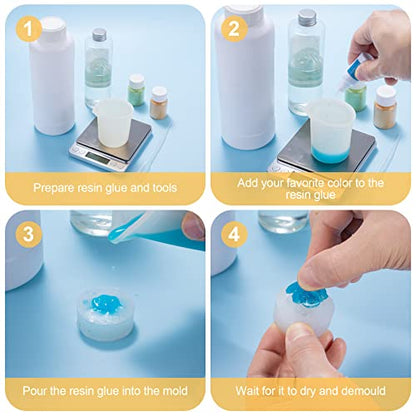 1

Prepare resin glue and tools

2

Add your favorite color to the resin glue

3

Pour the resin glue into the mold

4

Wait for it to dry and demould