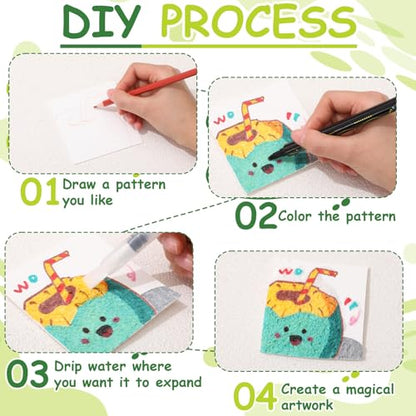 DIY PROCESS

01 Draw a pattern you like

02 Color the pattern

03 Drip water where you want it to expand

04 Create a magical artwork