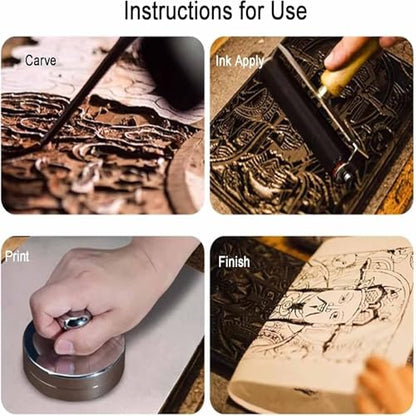 Instructions for Use

Carve

Ink Apply

Print

Finish