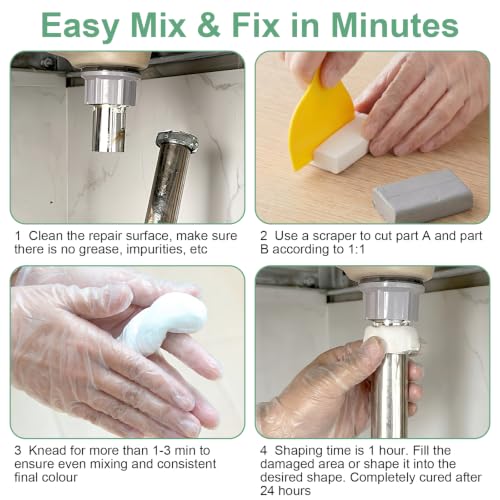 Easy Mix & Fix in Minutes

1 Clean the repair surface, make sure there is no grease, impurities, etc

2 Use a scraper to cut part A and part B according to 1:1

3 Knead for more than 1-3 min to ensure even mixing and consistent final colour

4 Shaping time is 1 hour. Fill the damaged area or shape it into the desired shape. Completely cured after 24 hours