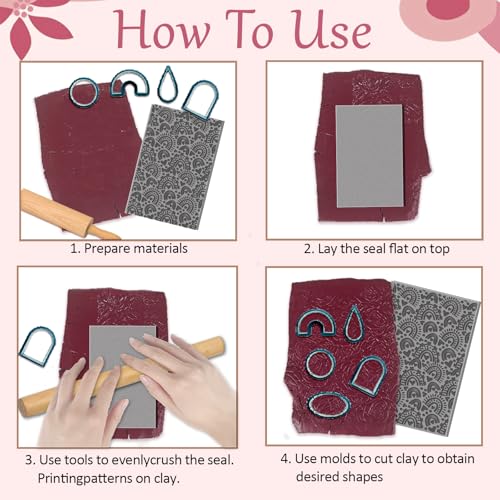 How To Use

1. Prepare materials

2. Lay the seal flat on top

3. Use tools to evenlycrush the seal. Printingpatterns on clay.

4. Use molds to cut clay to obtain desired shapes