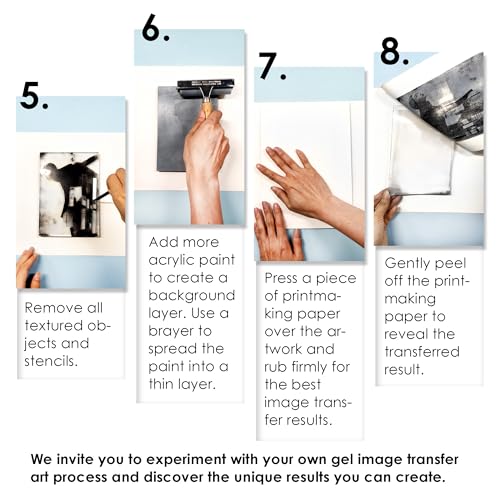 5.

Remove all textured objects and stencils.

6.

Add more acrylic paint to create a background layer. Use a brayer to spread the paint into a thin layer.

7.

Press a piece of printmaking paper over the artwork and rub firmly for the best image transfer results.

8.

Gently peel off the printmaking paper to reveal the transferred result.

We invite you to experiment with your own gel image transfer art process and discover the unique results you can create.