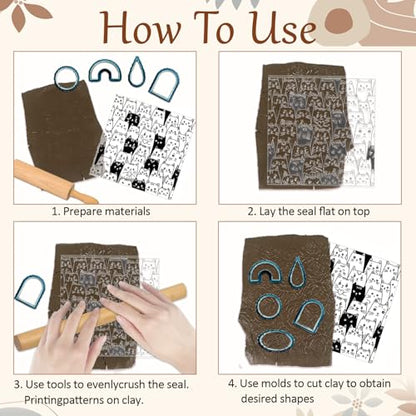 How To Use

1. Prepare materials

2. Lay the seal flat on top

3. Use tools to evenlycrush the seal. Printingpatterns on clay.

4. Use molds to cut clay to obtain desired shapes