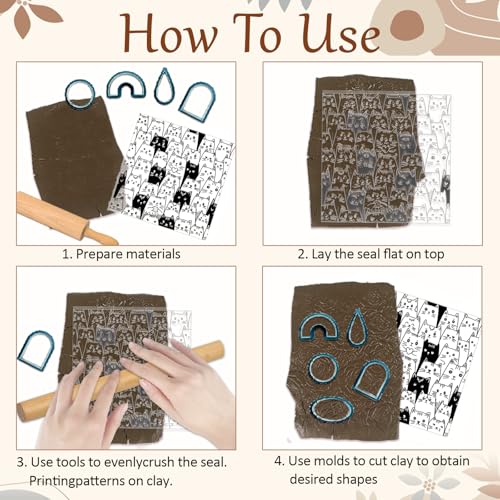 How To Use

1. Prepare materials

2. Lay the seal flat on top

3. Use tools to evenlycrush the seal. Printingpatterns on clay.

4. Use molds to cut clay to obtain desired shapes