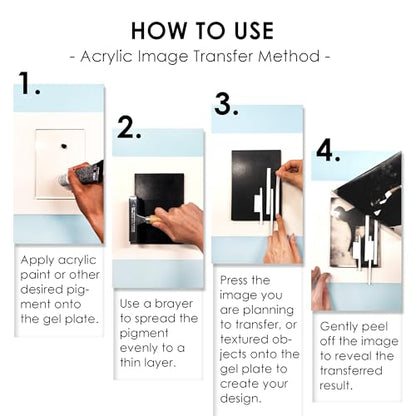 HOW TO USE

- Acrylic Image Transfer Method -

1.

Apply acrylic paint or other desired pigment onto the gel plate.

2.

Use a brayer to spread the pigment evenly to a thin layer.

3.

Press the image you are planning to transfer, or textured objects onto the gel plate to create your design.

4.

Gently peel off the image to reveal the transferred result.