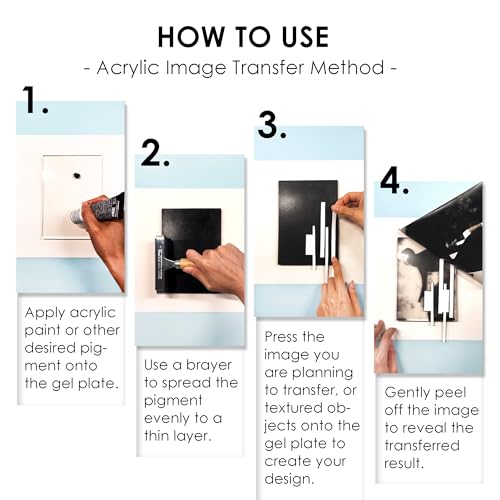 HOW TO USE

- Acrylic Image Transfer Method -

1.

Apply acrylic paint or other desired pigment onto the gel plate.

2.

Use a brayer to spread the pigment evenly to a thin layer.

3.

Press the image you are planning to transfer, or textured objects onto the gel plate to create your design.

4.

Gently peel off the image to reveal the transferred result.