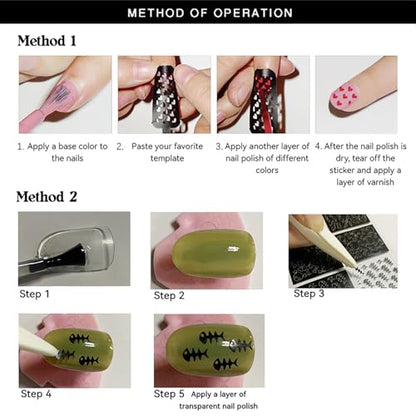 METHOD OF OPERATION

Method 1

1. Apply a base color to the nails

2. Paste your favorite template

3. Apply another layer of nail polish of different colors

4. After the nail polish is dry, tear off the sticker and apply a layer of varnish

Method 2

Step 1

Step 2

Step 3

Step 4

Step 5 Apply a layer of transparent nail polish