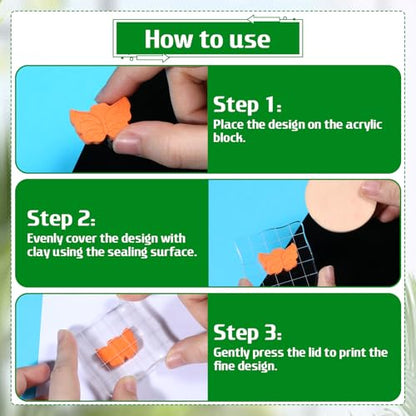 How to use

Step 1:
Place the design on the acrylic block.

Step 2:
Evenly cover the design with clay using the sealing surface.

Step 3:
Gently press the lid to print the fine design.