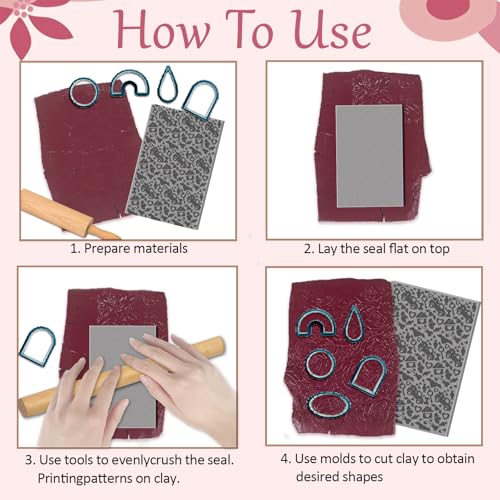 How To Use

1. Prepare materials

2. Lay the seal flat on top

3. Use tools to evenlycrush the seal. Printingpatterns on clay.

4. Use molds to cut clay to obtain desired shapes