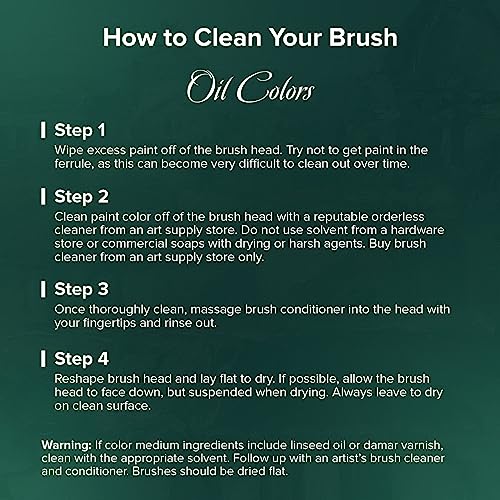 How to Clean Your Brush

Oil Colors

Step 1
Wipe excess paint off of the brush head. Try not to get paint in the ferrule, as this can become very difficult to clean out over time.

Step 2
Clean paint color off of the brush head with a reputable orderless cleaner from an art supply store. Do not use solvent from a hardware store or commercial soaps with drying or harsh agents. Buy brush cleaner from an art supply store only.

Step 3
Once thoroughly clean, massage brush conditioner into the head with your fingertips and rinse out.

Step 4
Reshape brush head and lay flat to dry. If possible, allow the brush head to face down, but suspended when drying. Always leave to dry on clean surface.

Warning: If color medium ingredients include linseed oil or damar varnish, clean with the appropriate solvent. Follow up with an artist's brush cleaner and conditioner. Brushes should be dried flat.