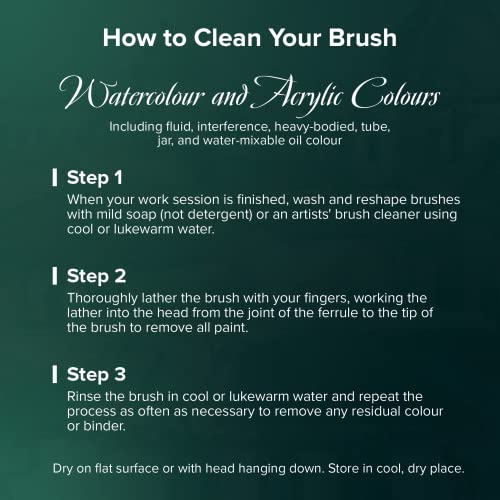 How to Clean Your Brush

Watercolour and Acrylic Colours

Including fluid, interference, heavy-bodied, tube, jar, and water-mixable oil colour

Step 1

When your work session is finished, wash and reshape brushes with mild soap (not detergent) or an artists' brush cleaner using cool or lukewarm water.

Step 2

Thoroughly lather the brush with your fingers, working the lather into the head from the joint of the ferrule to the tip of the brush to remove all paint.

Step 3

Rinse the brush in cool or lukewarm water and repeat the process as often as necessary to remove any residual colour or binder.

Dry on flat surface or with head hanging down. Store in cool, dry place.