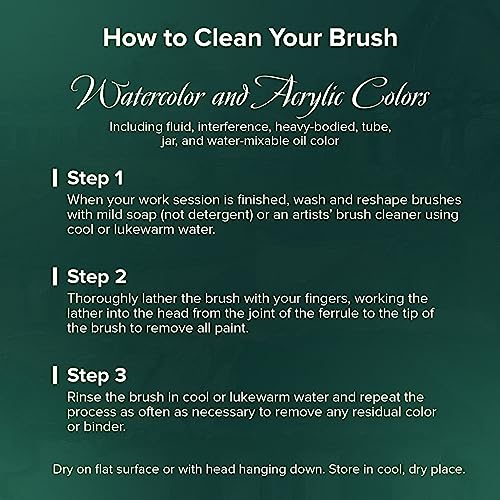 How to Clean Your Brush

Watercolor and Acrylic Colors

Including fluid, interference, heavy-bodied, tube, jar, and water-mixable oil color

Step 1

When your work session is finished, wash and reshape brushes with mild soap (not detergent) or an artists' brush cleaner using cool or lukewarm water.

Step 2

Thoroughly lather the brush with your fingers, working the lather into the head from the joint of the ferrule to the tip of the brush to remove all paint.

Step 3

Rinse the brush in cool or lukewarm water and repeat the process as often as necessary to remove any residual color or binder.

Dry on flat surface or with head hanging down. Store in cool, dry place.