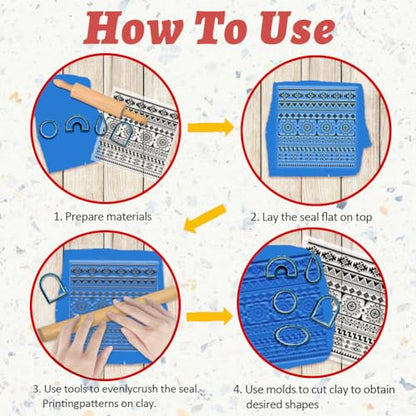 How To Use

1. Prepare materials

2. Lay the seal flat on top

3. Use tools to evenlycrush the seal. Printingpatterns on clay.

4. Use molds to cut clay to obtain desired shapes