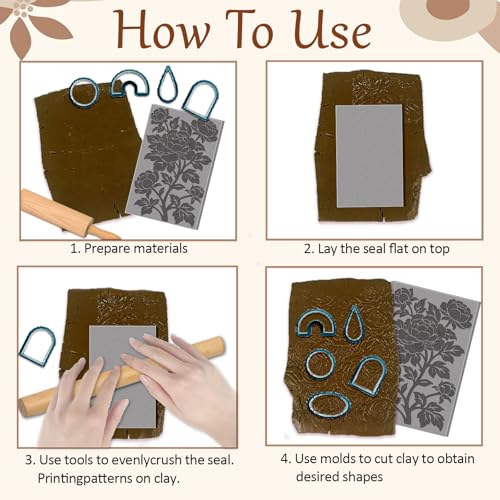 How To Use

1. Prepare materials

2. Lay the seal flat on top

3. Use tools to evenlycrush the seal. Printingpatterns on clay.

4. Use molds to cut clay to obtain desired shapes