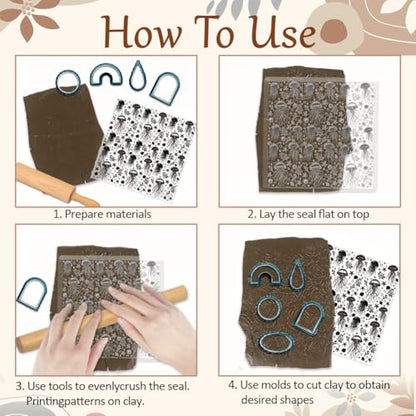 How To Use

1. Prepare materials

2. Lay the seal flat on top

3. Use tools to evenlycrush the seal. Printingpatterns on clay.

4. Use molds to cut clay to obtain desired shapes