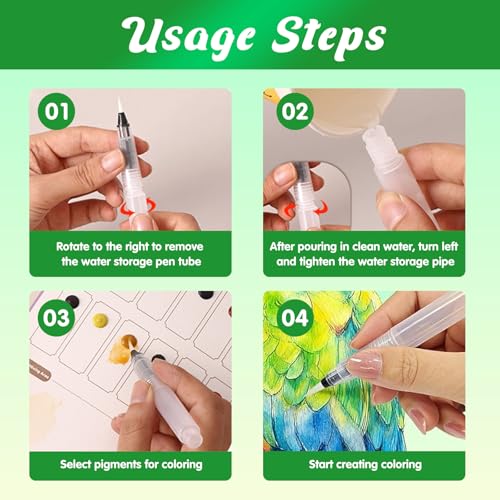 Usage Steps

01

Rotate to the right to remove the water storage pen tube

02

After pouring in clean water, turn left and tighten the water storage pipe

03

Select pigments for coloring

04

Start creating coloring