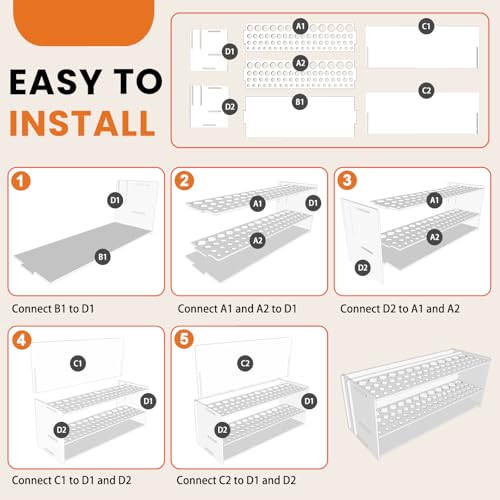 EASY TO INSTALL

D1 A1 C1
A2
D2 B1 C2

1
D1
B1
Connect B1 to D1

2
A1 D1
A2
Connect A1 and A2 to D1

3
A1
A2
D2
Connect D2 to A1 and A2

4
C1
D1
D2
Connect C1 to D1 and D2

5
C2
D1
D2
Connect C2 to D1 and D2