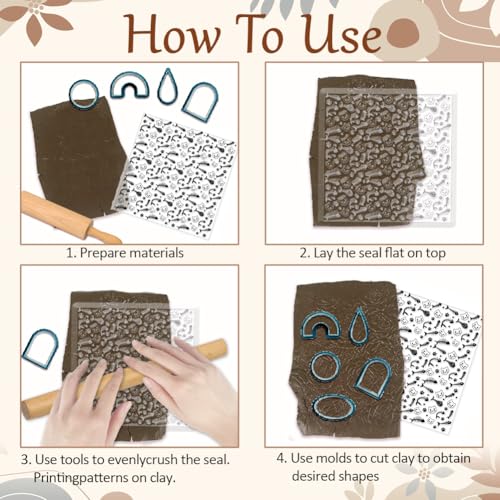 How To Use

1. Prepare materials

2. Lay the seal flat on top

3. Use tools to evenlycrush the seal. Printingpatterns on clay.

4. Use molds to cut clay to obtain desired shapes