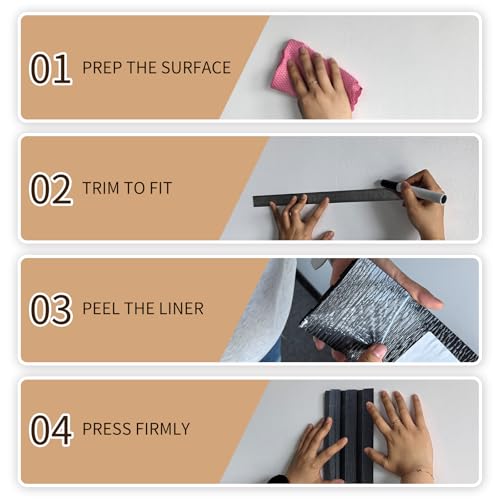 01 PREP THE SURFACE

02 TRIM TO FIT

03 PEEL THE LINER

04 PRESS FIRMLY