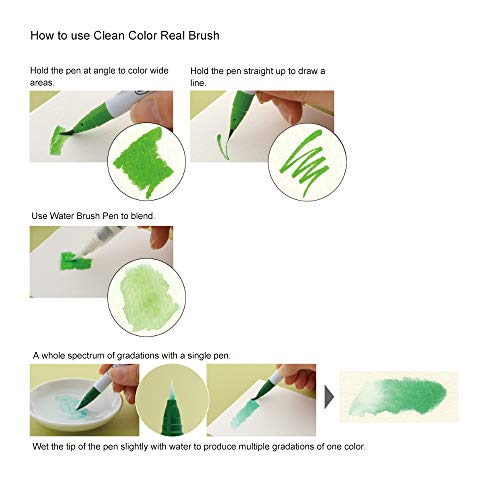 How to use Clean Color Real Brush

Hold the pen at angle to color wide areas.

Hold the pen straight up to draw a line.

Use Water Brush Pen to blend.

A whole spectrum of gradations with a single pen.

Wet the tip of the pen slightly with water to produce multiple gradations of one color.