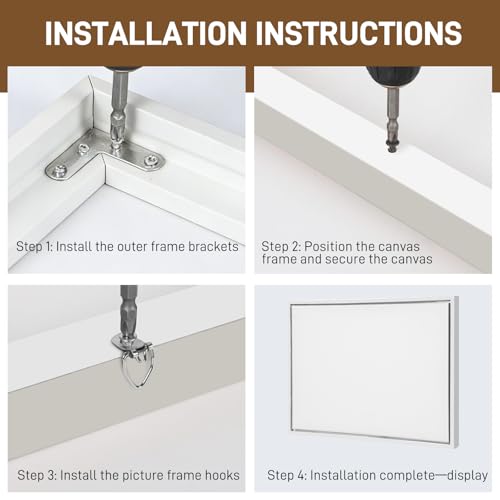 INSTALLATION INSTRUCTIONS

Step 1: Install the outer frame brackets

Step 2: Position the canvas frame and secure the canvas

Step 3: Install the picture frame hooks

Step 4: Installation complete—display