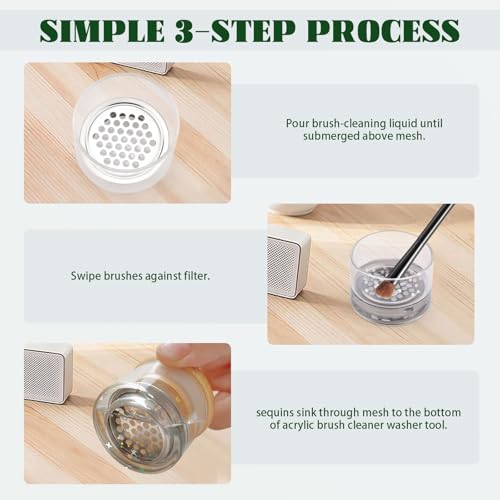 SIMPLE 3-STEP PROCESS

Pour brush-cleaning liquid until submerged above mesh.

Swipe brushes against filter.

sequins sink through mesh to the bottom of acrylic brush cleaner washer tool.