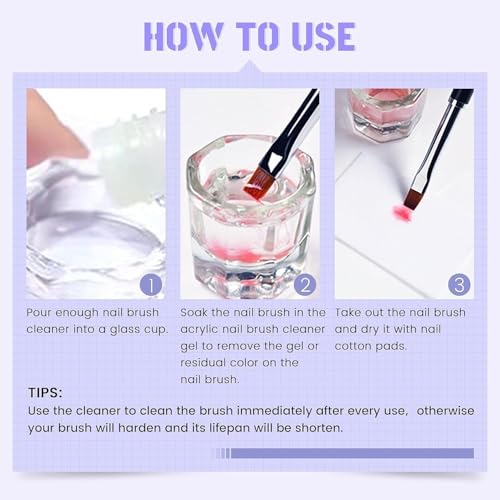 HOW TO USE

1

Pour enough nail brush cleaner into a glass cup.

2

Soak the nail brush in the acrylic nail brush cleaner gel to remove the gel or residual color on the nail brush.

3

Take out the nail brush and dry it with nail cotton pads.

TIPS:
Use the cleaner to clean the brush immediately after every use, otherwise your brush will harden and its lifepan will be shorten.