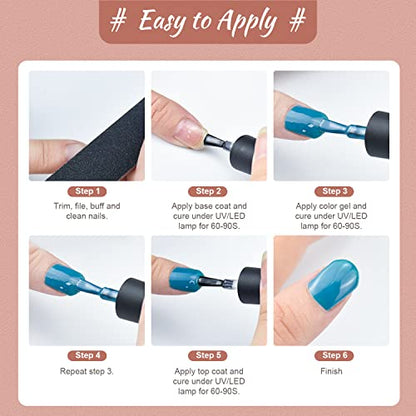 # Easy to Apply #

Step 1

Trim, file, buff and clean nails.

Step 2

Apply base coat and cure under UV/LED lamp for 60-90S.

Step 3

Apply color gel and cure under UV/LED lamp for 60-90S.

Step 4

Repeat step 3.

Step 5

Apply top coat and cure under UV/LED lamp for 60-90S.

Step 6

Finish