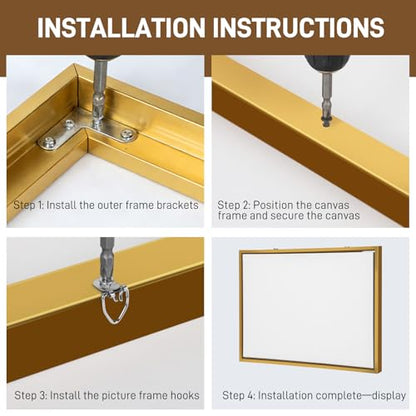 INSTALLATION INSTRUCTIONS

Step 1: Install the outer frame brackets

Step 2: Position the canvas frame and secure the canvas

Step 3: Install the picture frame hooks

Step 4: Installation complete—display