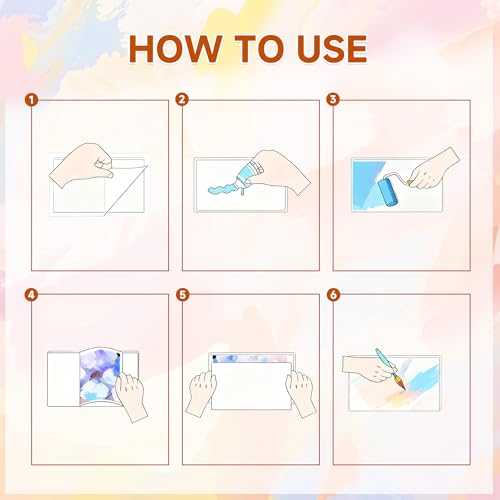 HOW TO USE

1

2

3

4

5

6