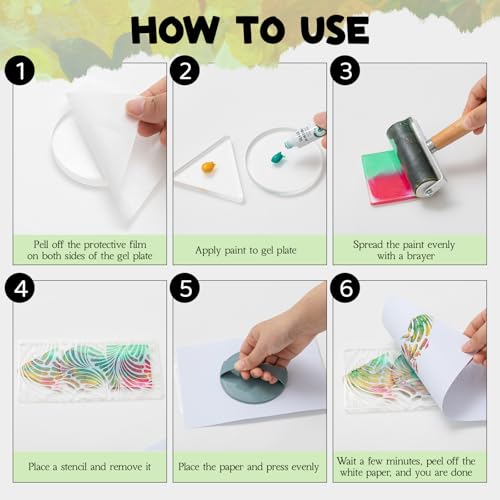 HOW TO USE

1

Pell off the protective film on both sides of the gel plate

2

Apply paint to gel plate

3

Spread the paint evenly with a brayer

4

Place a stencil and remove it

5

Place the paper and press evenly

6

Wait a few minutes, peel off the white paper, and you are done