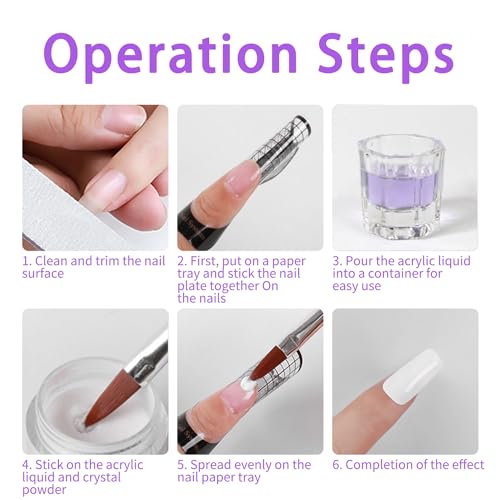 Operation Steps

1. Clean and trim the nail surface

2. First, put on a paper tray and stick the nail plate together On the nails

3. Pour the acrylic liquid into a container for easy use

4. Stick on the acrylic liquid and crystal powder

5. Spread evenly on the nail paper tray

6. Completion of the effect